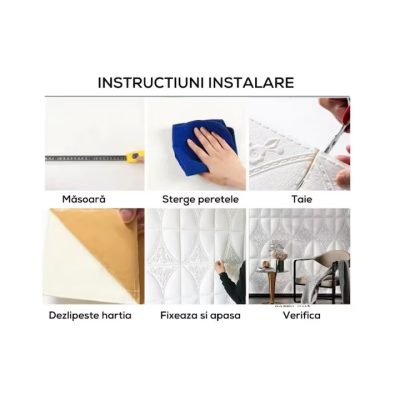 INSTRUCTIUNI INSTALARE

Măsoară

Sterge peretele

Taie

Dezlipeste hartia

Fixeaza si apasa

Verifica